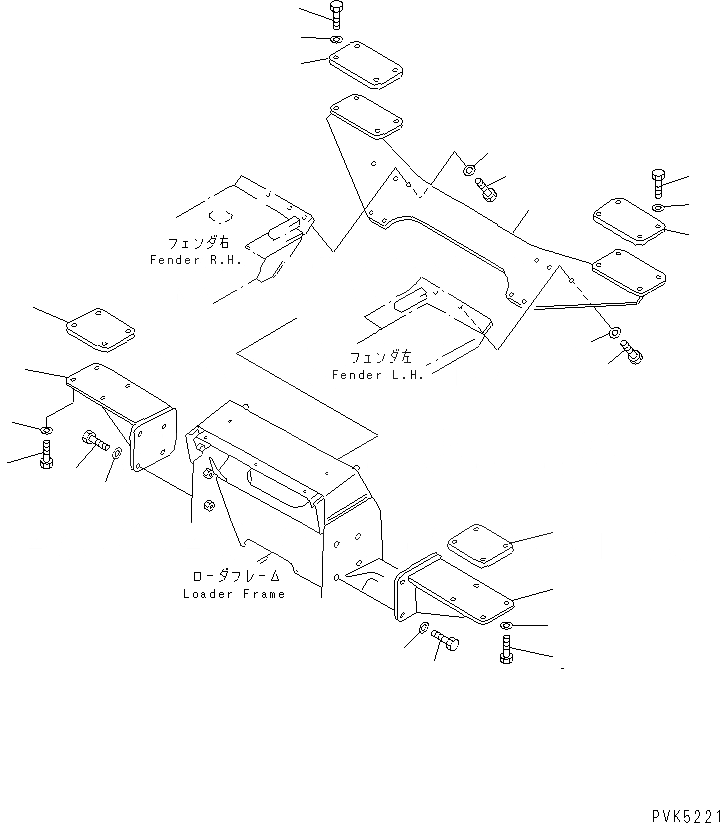 フェンダ右
Fender R.H.

フェンダ左
Fender L.H.

ローダフレーム
Loader Frame

PVK5221