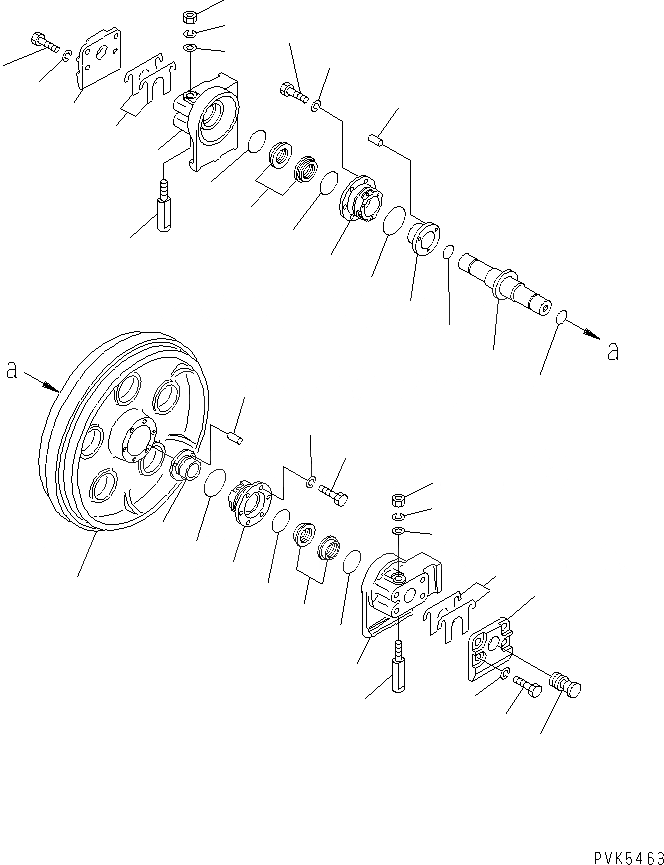 a

a

PVK5463