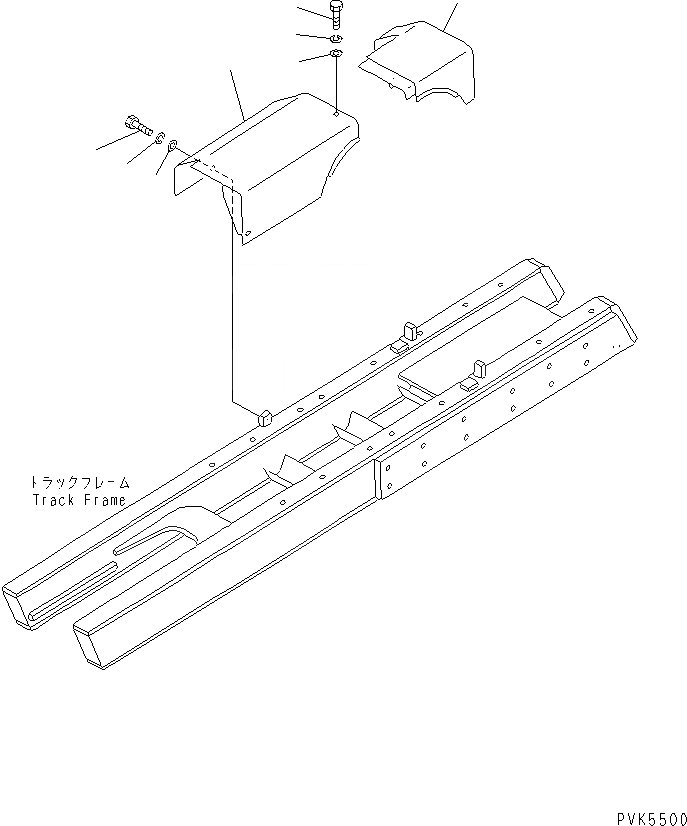 トラックフレーム
Track Frame

PVK5500