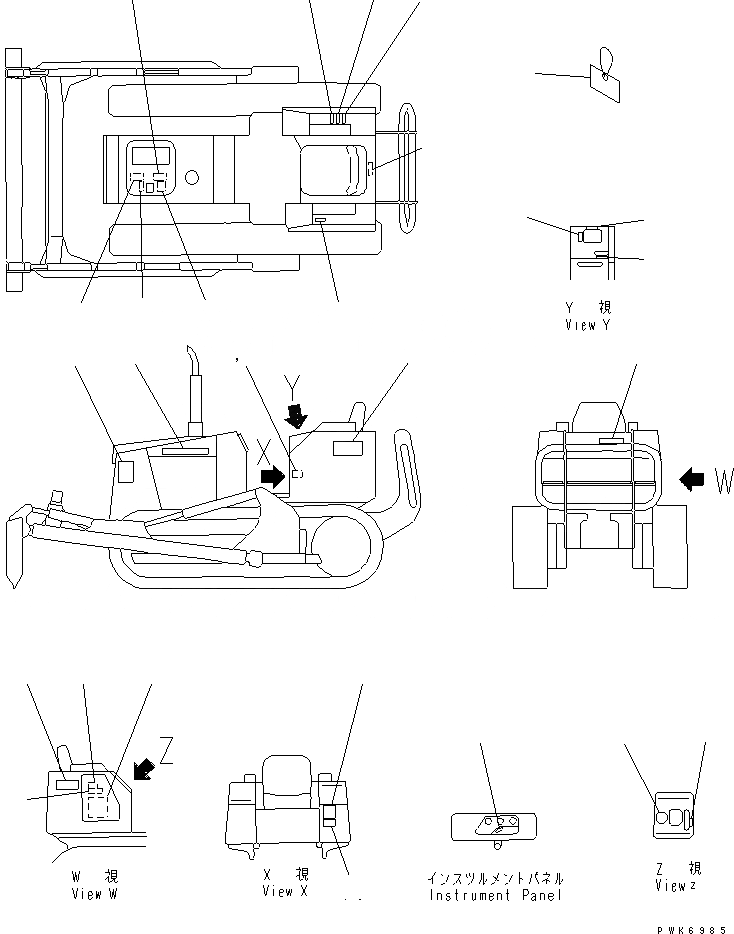 Y 視
View Y

Y

X

W

Z

W 視
View W

X 視
View X

インスツルメントパネル
Instrument Panel

Z 視
View z

PWK6985