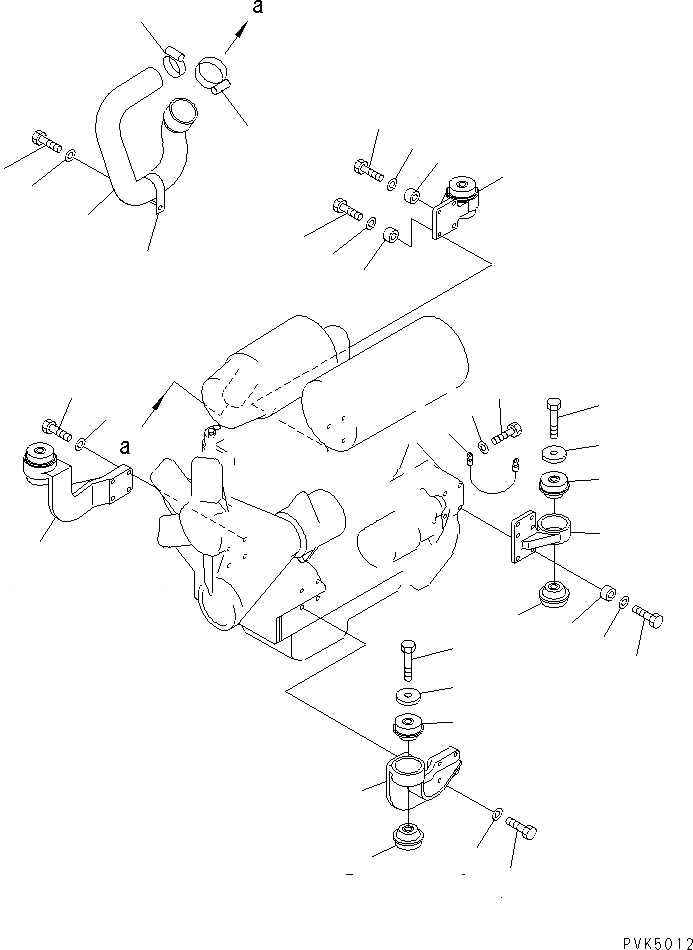 a

a

PVK5012