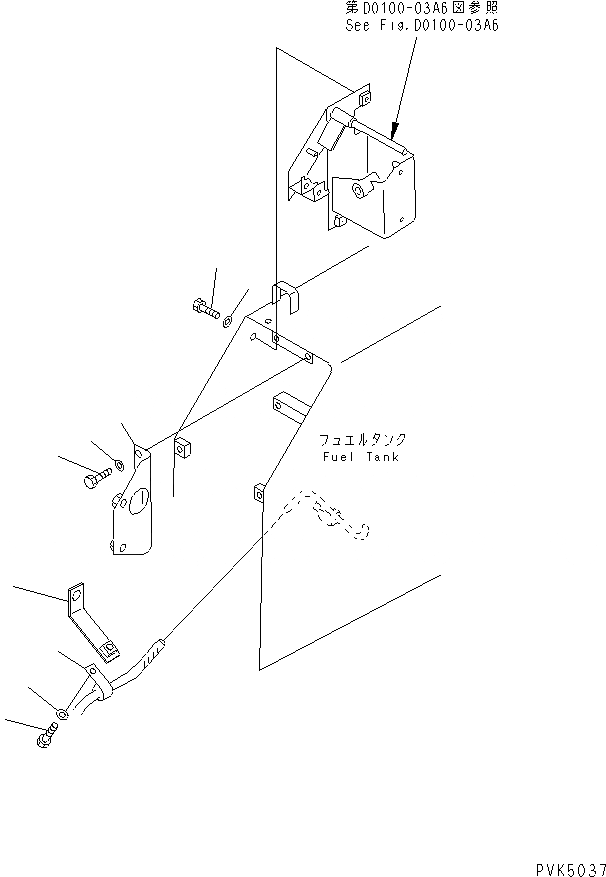 第D0100-03A6図参照
See Fig.D0100-03A6

フュエルタンク
Fuel Tank

PVK5037