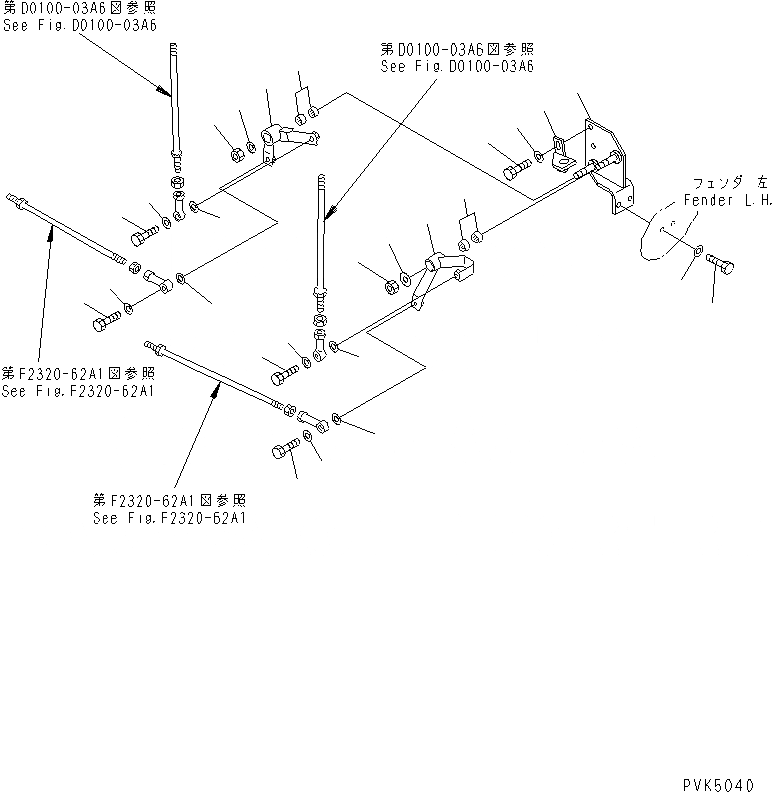 第D0100-03A6図参照
See Fig.D0100-03A6

第D0100-03A6図参照
See Fig.D0100-03A6

フェンダ 左
Fender L.H.

第F2320-62A1図参照
See Fig.F2320-62A1

第F2320-62A1図参照
See Fig.F2320-62A1

PVK5040