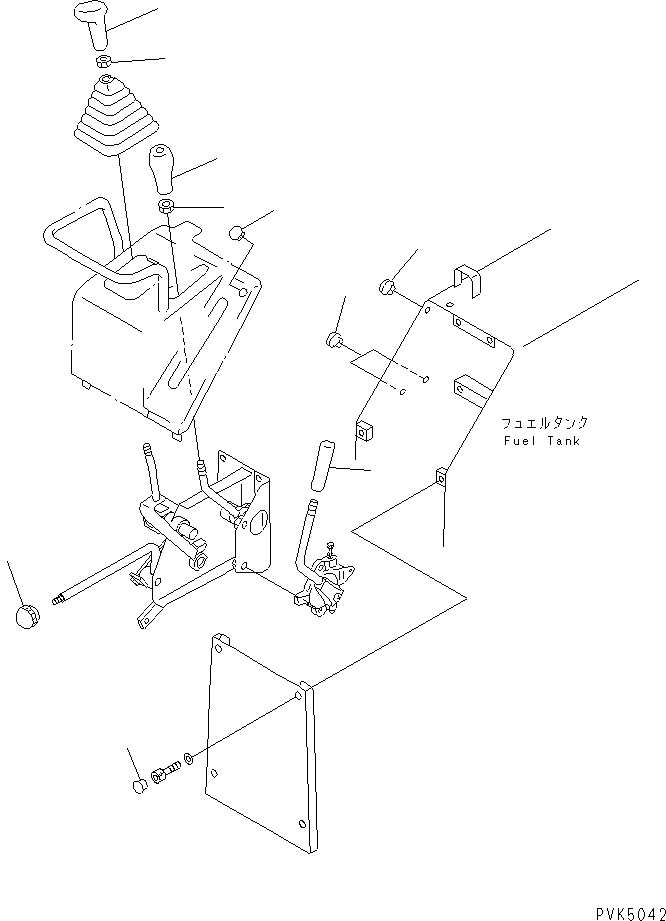 フュエルタンク
Fuel Tank

PVK5042