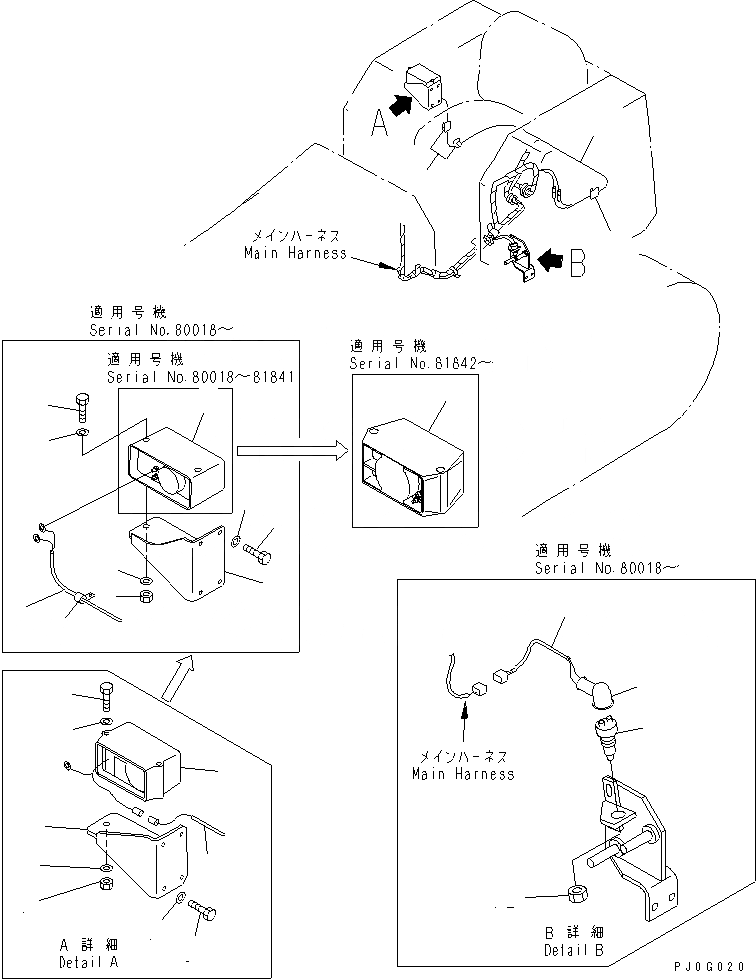 A

メインハーネス
Main Harness

B

適用号機
Serial No.80018～

適用号機
Serial No.80018～81841

適用号機
Serial No.81842～

適用号機
Serial No.80018～

メインハーネス
Main Harness

A 詳細
Detail A

B 詳細
Detail B

PJ0G020