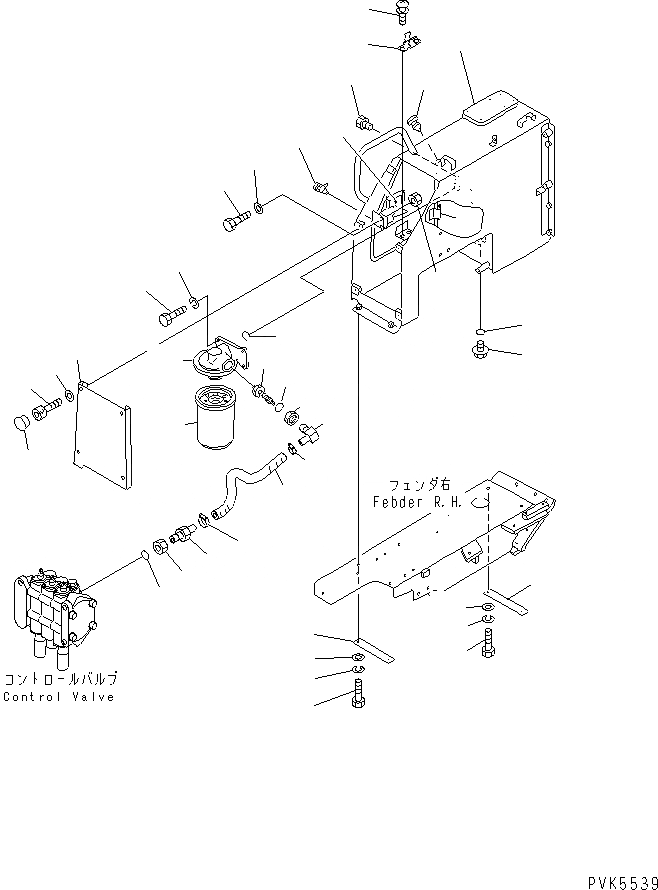 フェンダ右
Febder R.H.

コントロールバルブ
Control Valve

PVK5539