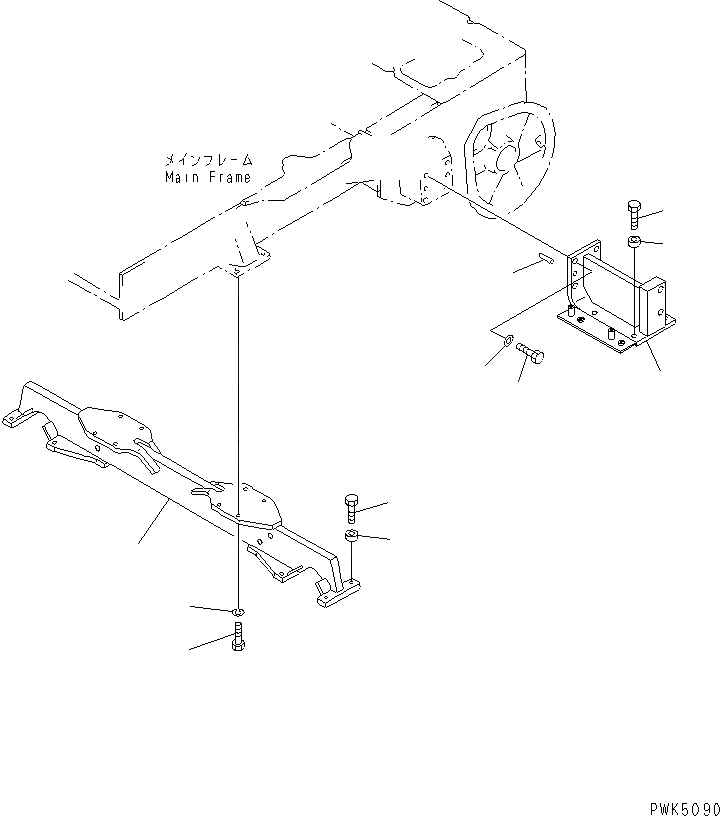 メインフレーム
Main Frame

PWK5090