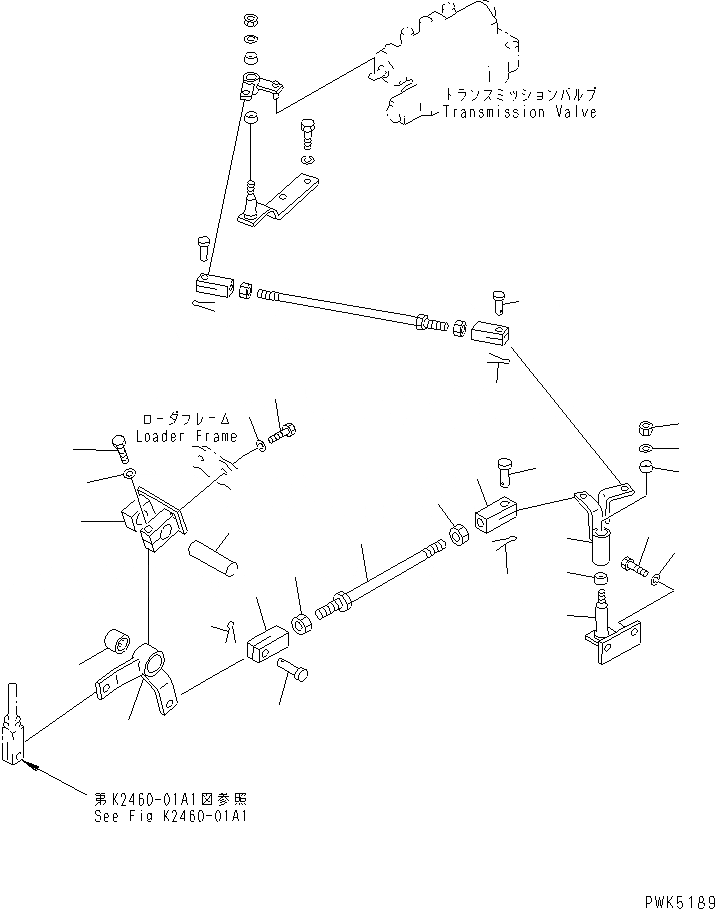 トランスミッションバルブ
Transmission Valve

ローダフレーム
Loader Frame

第K2460-01A1図参照
See Fig K2460-01A1

PWK5189