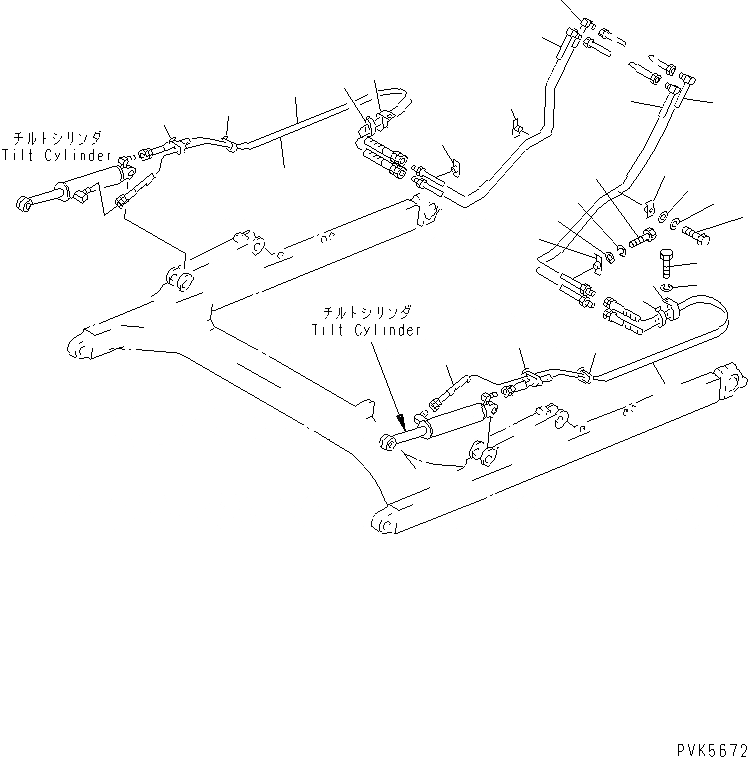 チルトシリンダ
Tilt Cylinder

チルトシリンダ
Tilt Cylinder

PVK5672