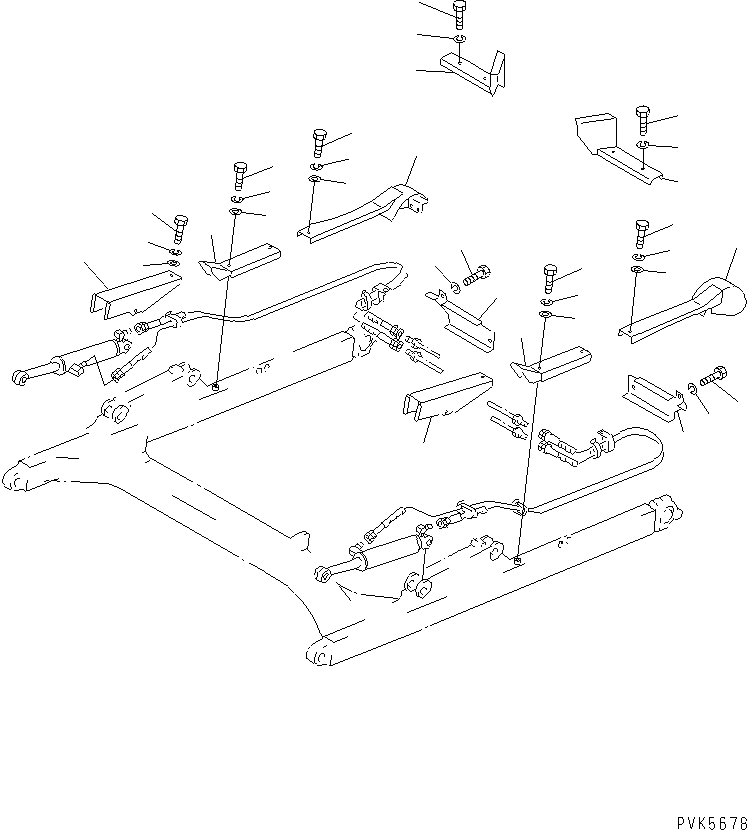 PVK5678