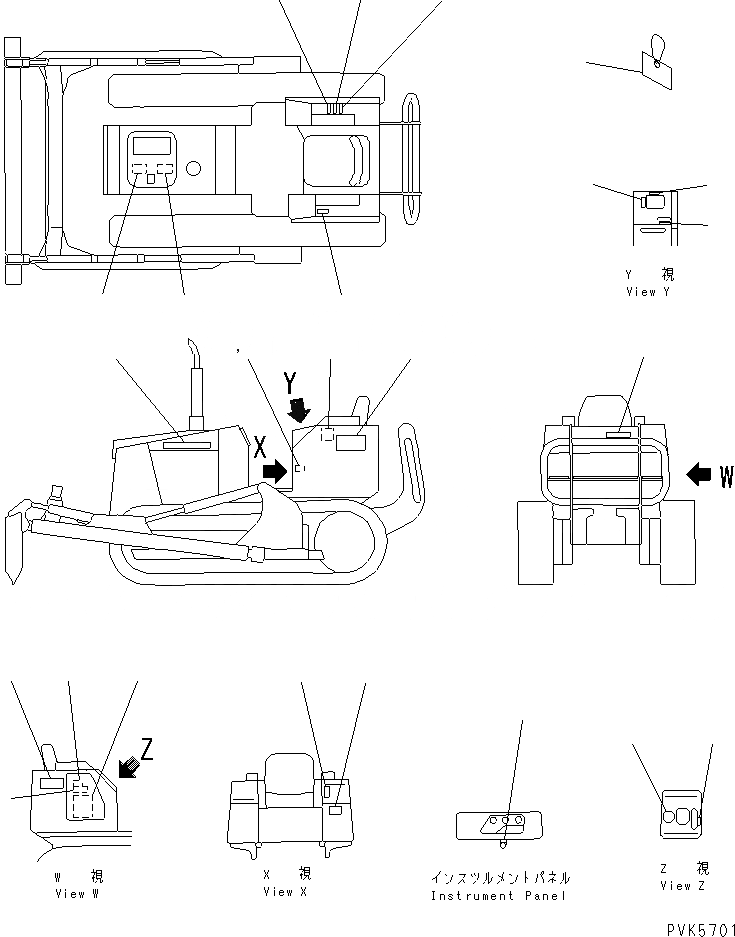 Y 視
View Y

Y

X

W

Z

W 視
View W

X 視
View X

インスツルメントパネル
Instrument Panel

Z 視
View Z

PVK5701