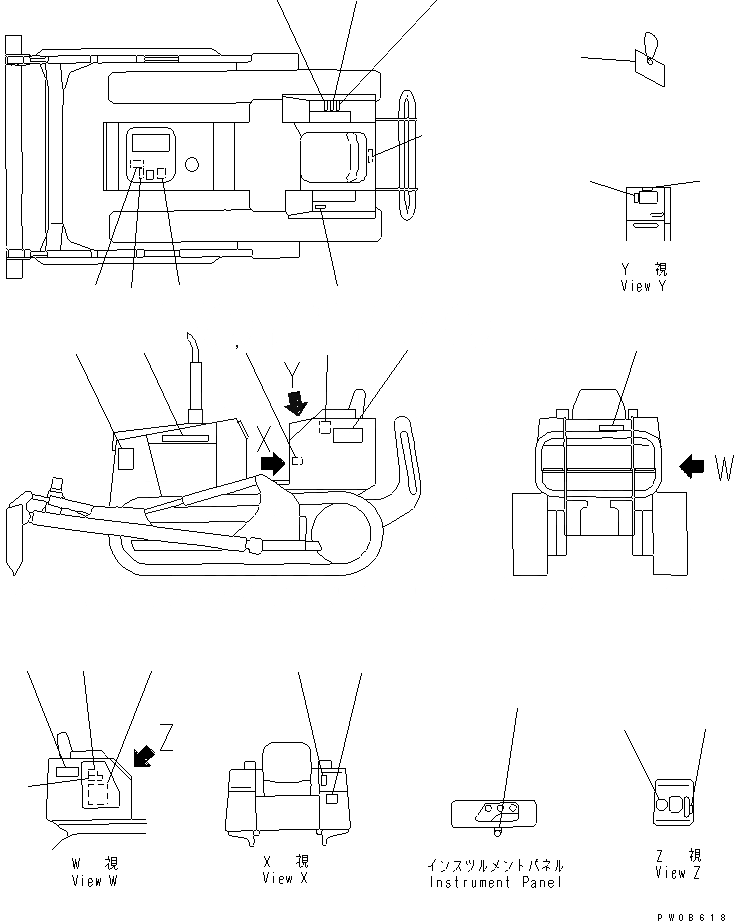 Y 視
View Y

Y
X
W

Z

W 視
View W

X 視
View X

インスツルメントパネル
Instrument Panel

Z 視
View Z

PW08618