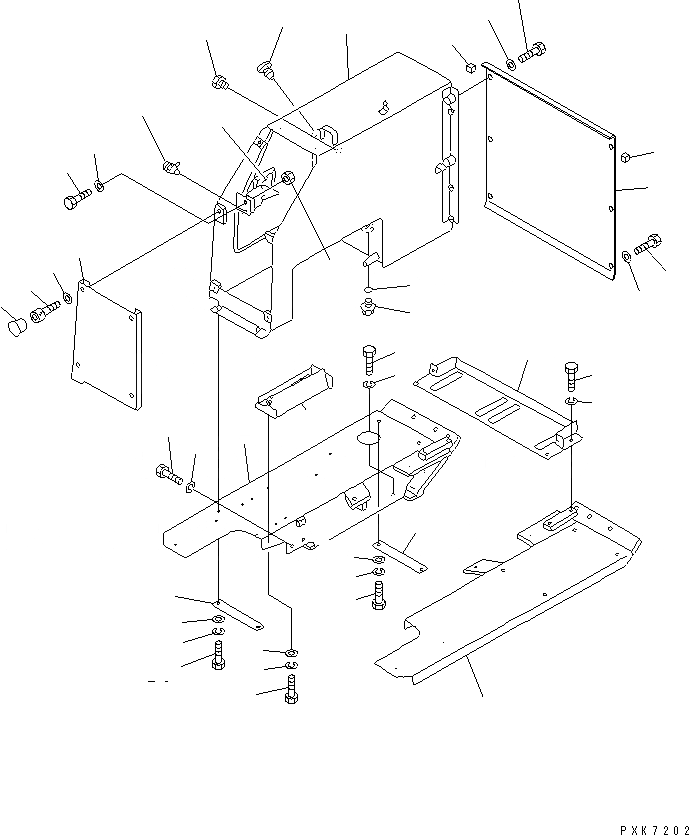 PXK7202