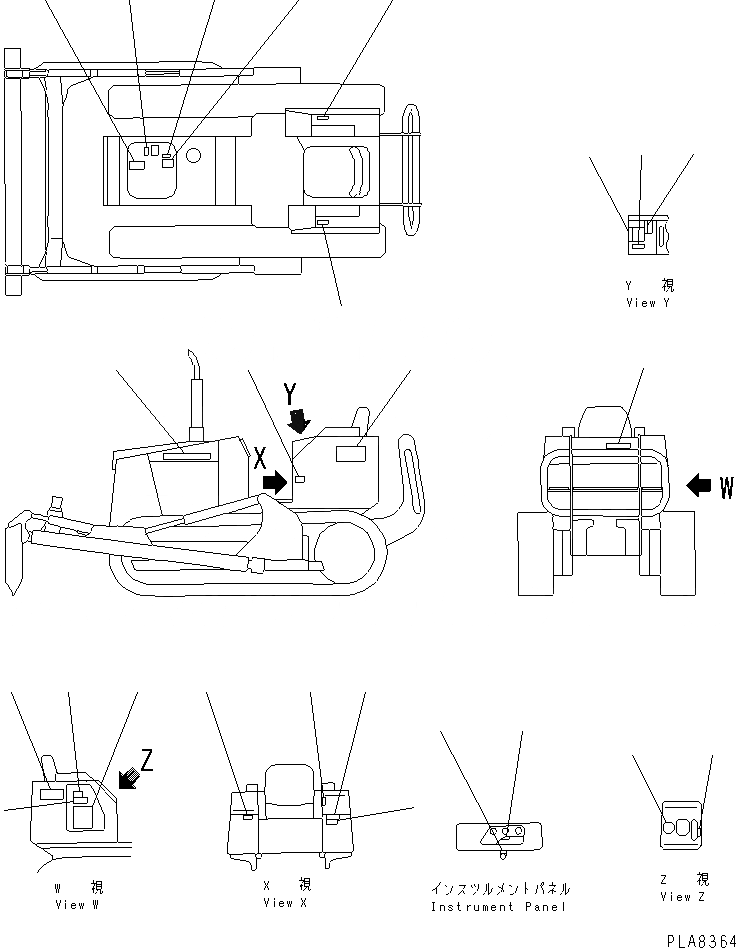 Y 視
View Y

Y

X

W

Z

W 視
View W

X 視
View X

インスツルメントパネル
Instrument Panel

Z 視
View Z

PLA8364