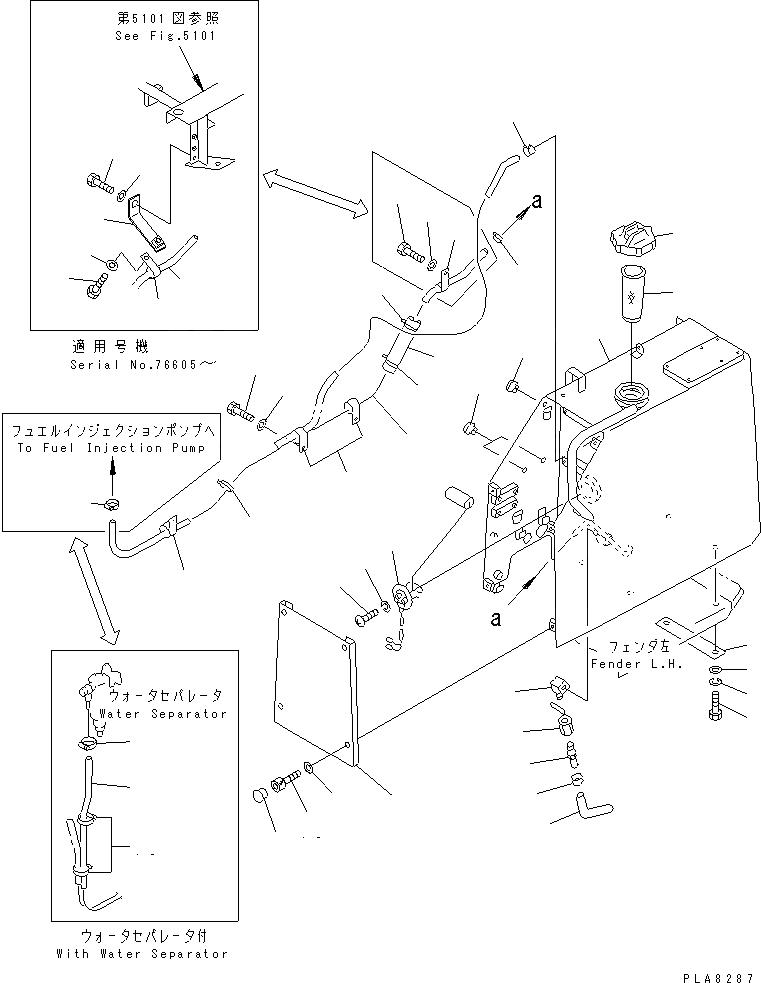 第5101図参照
See Fig.5101

適用号機
Serial No.76605～

フュエルインジェクションポンプへ
To Fuel Injection Pump

a

a

フェンダ左
Fender L.H.

ウォータセパレータ
Water Separator

ウォータセパレータ付
With Water Separator

PLA8287