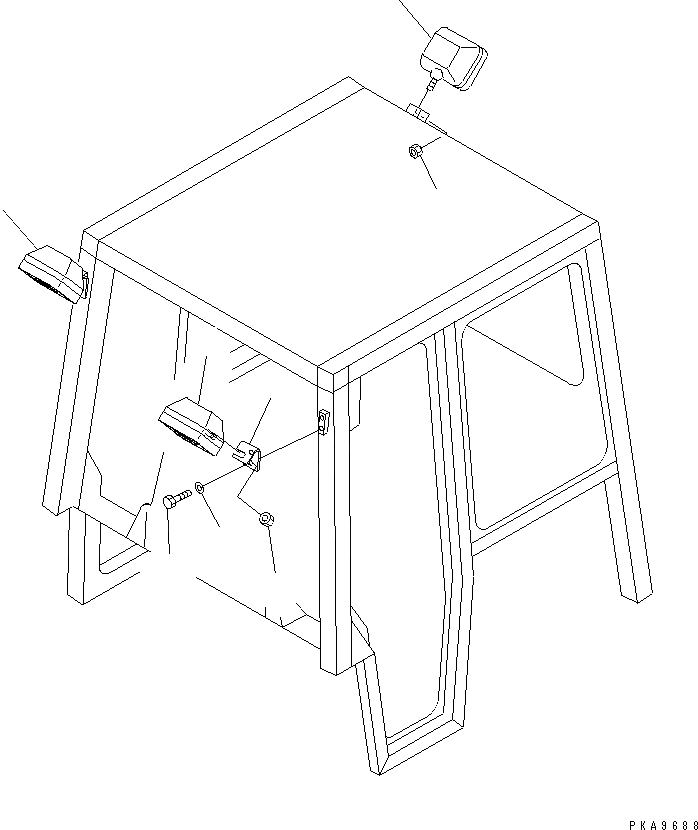 PKA9688