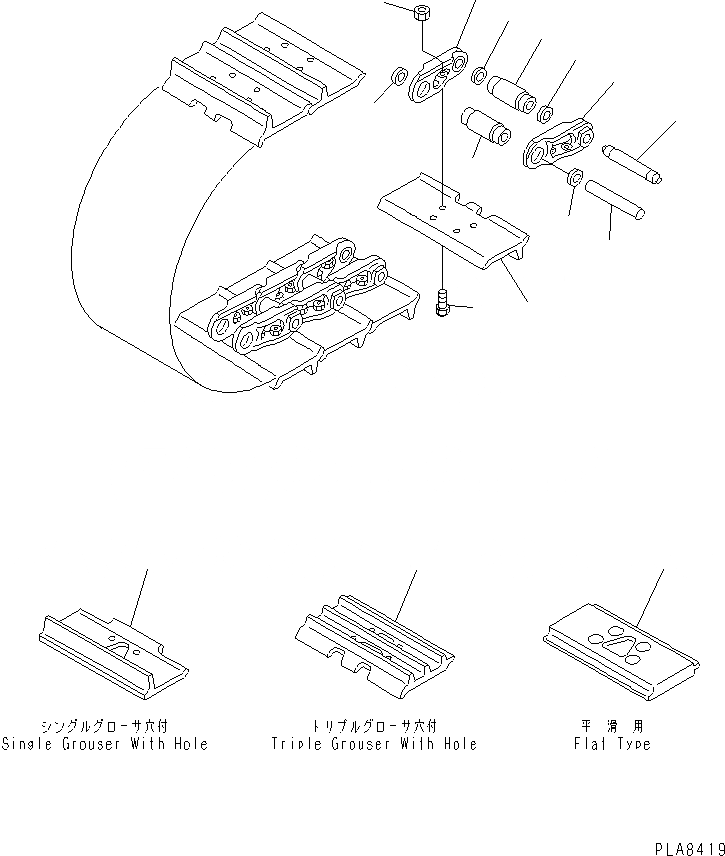 シングルグローサ穴付
Single Grouser With Hole

トリプルグローサ穴付
Triple Grouser With Hole

平 滑 用
Flat Type

PLA8419