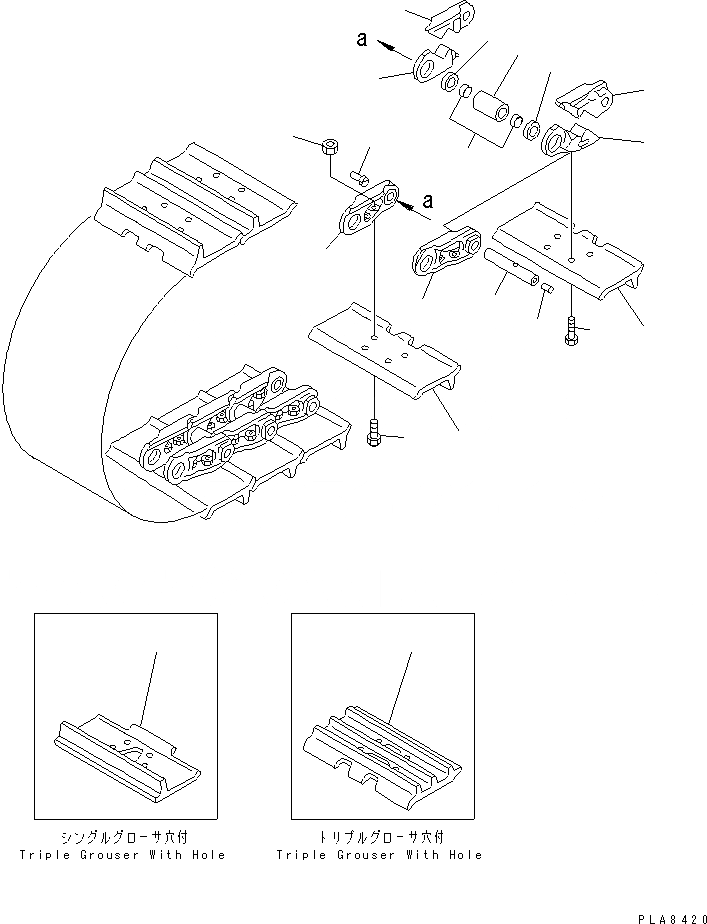 a

a

シングルグローサ穴付
Triple Grouser With Hole

トリプルグローサ穴付
Triple Grouser With Hole

PLA8420