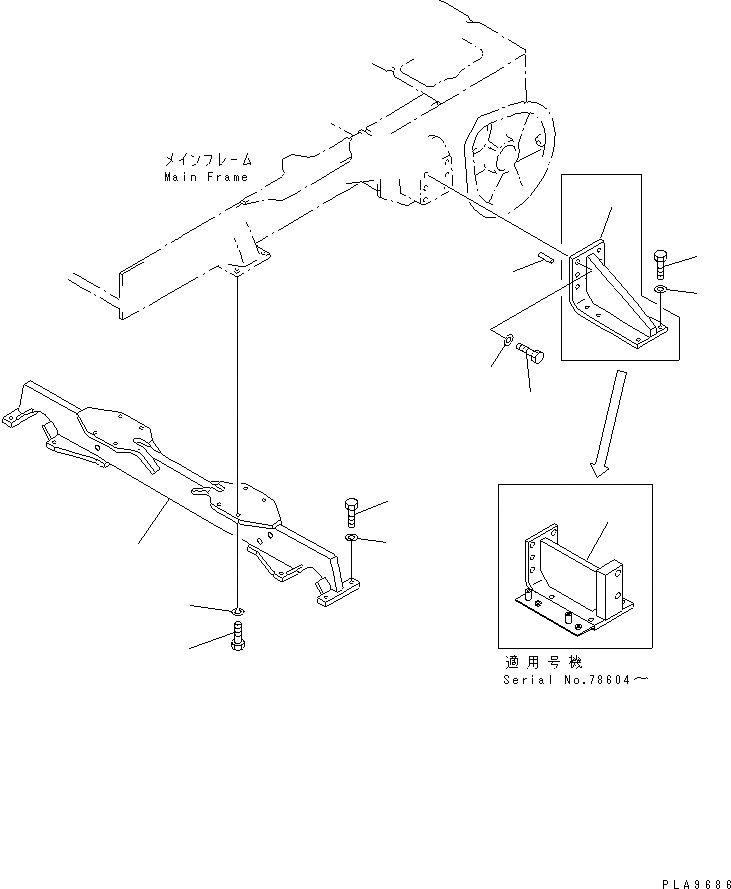 メインフレーム
Main Frame

適用号機
Serial No.78604～

PLA9686