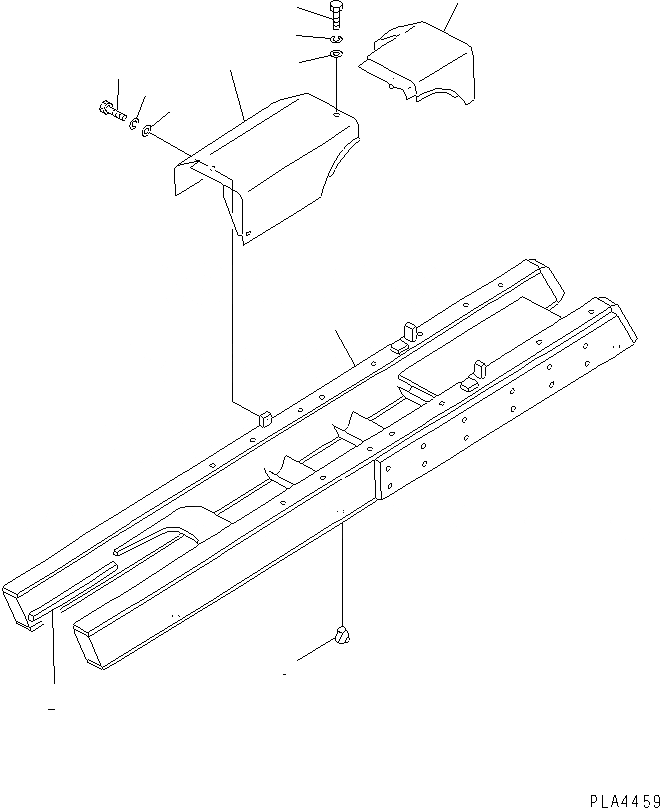 PLA4459