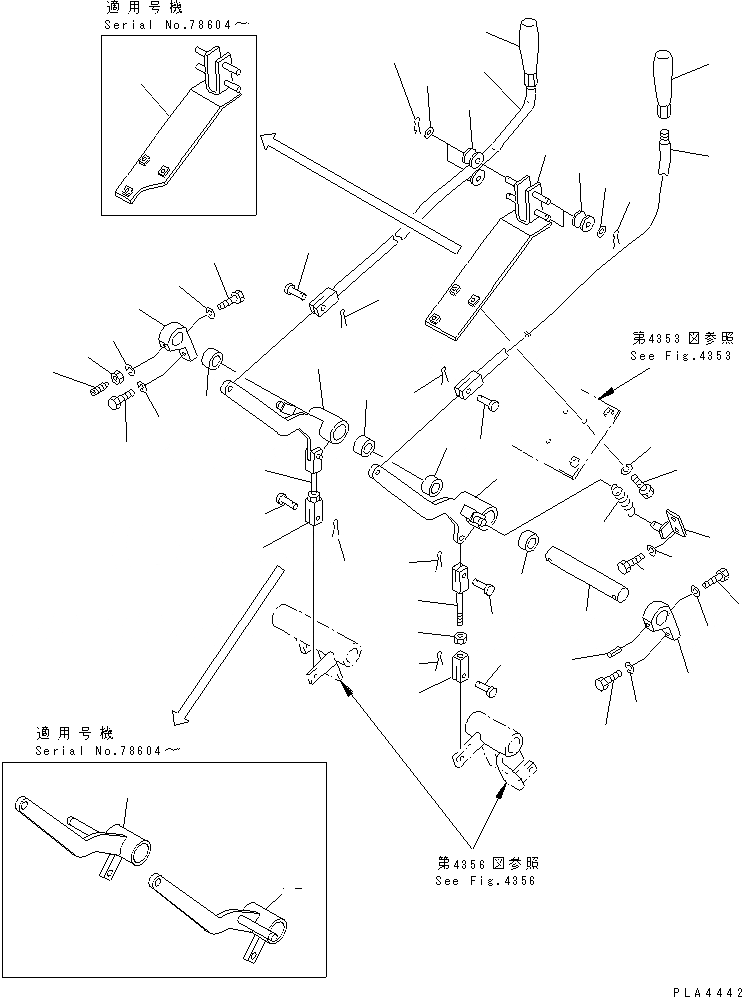 適用号機
Serial No.78604～

第4353図参照
See Fig.4353

適用号機
Serial No.78604～

第4356図参照
See Fig.4356

PLA4442