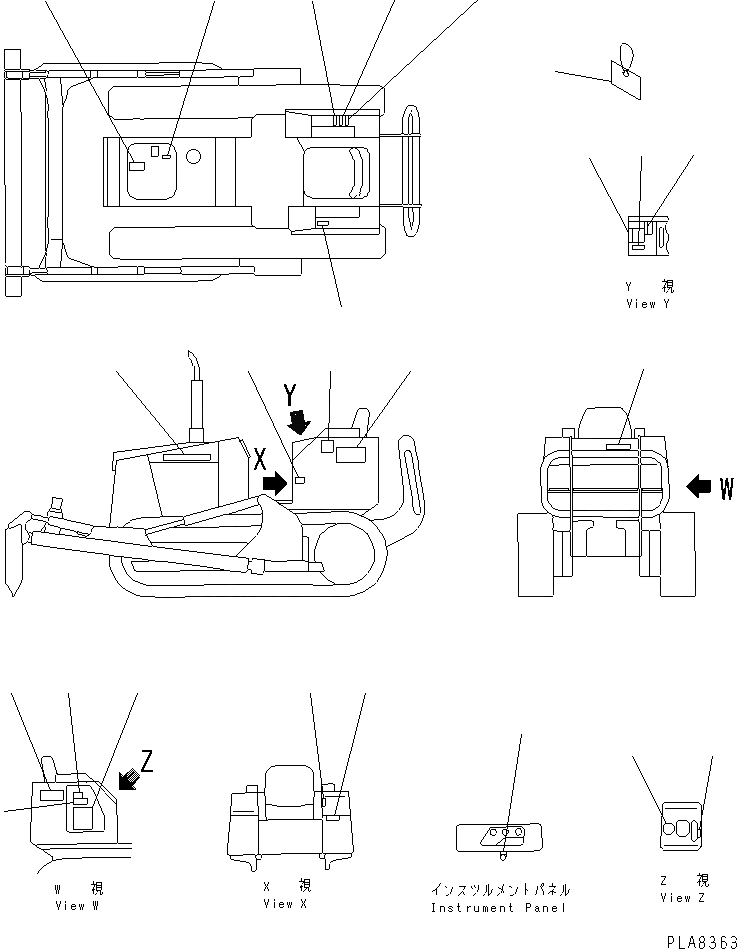 Y 視
View Y

Y

X

W

Z

W 視
View W

X 視
View X

インスツルメントパネル
Instrument Panel

Z 視
View Z

PLA8363