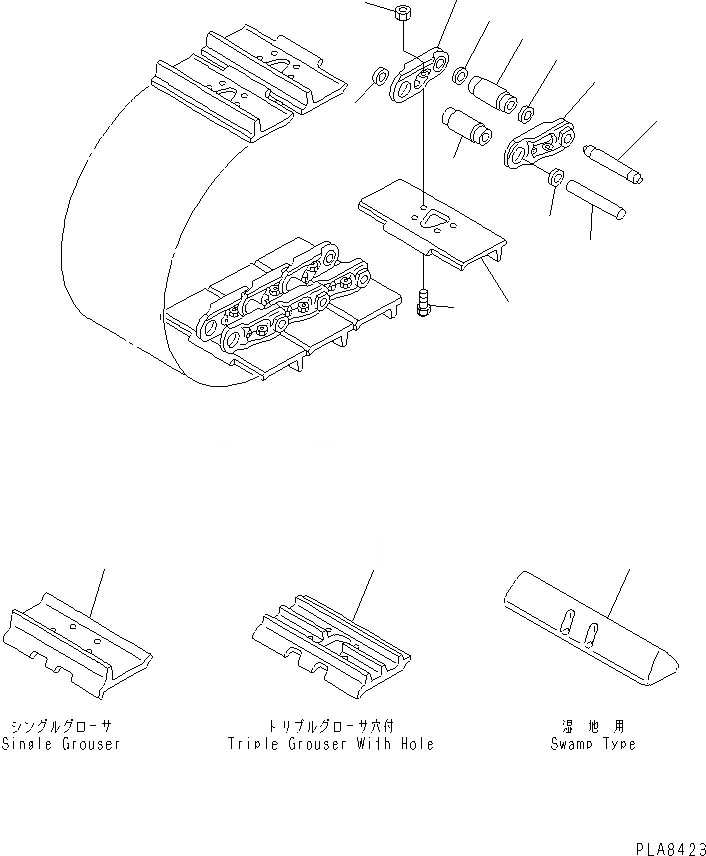 シングルグローサ
Single Grouser

トリプルグローサ穴付
Triple Grouser With Hole

湿 地 用
Swamp Type

PLA8423