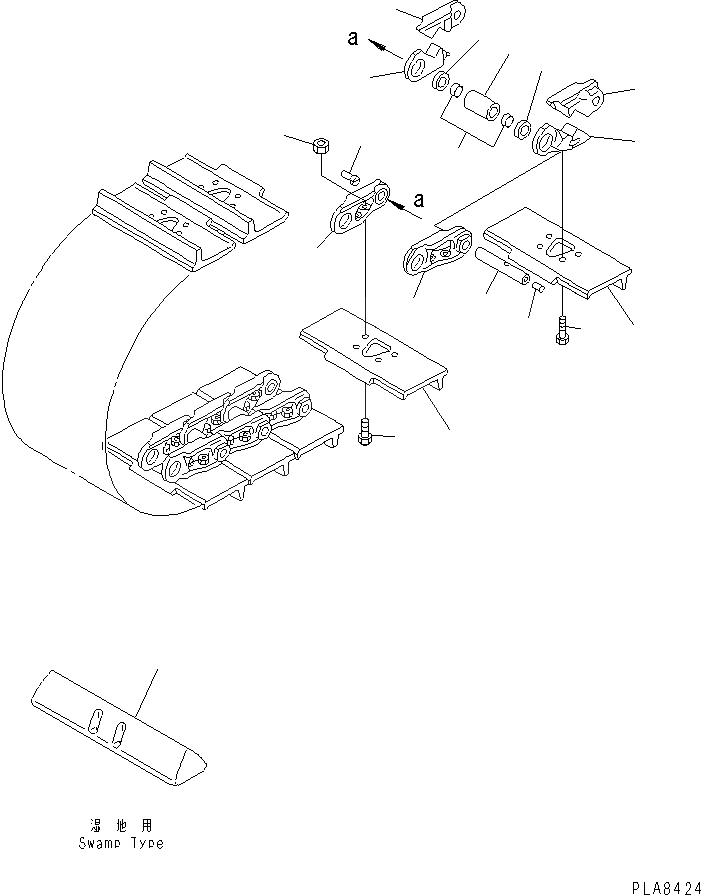 a
a
湿地用
Swamp Type
PLA8424