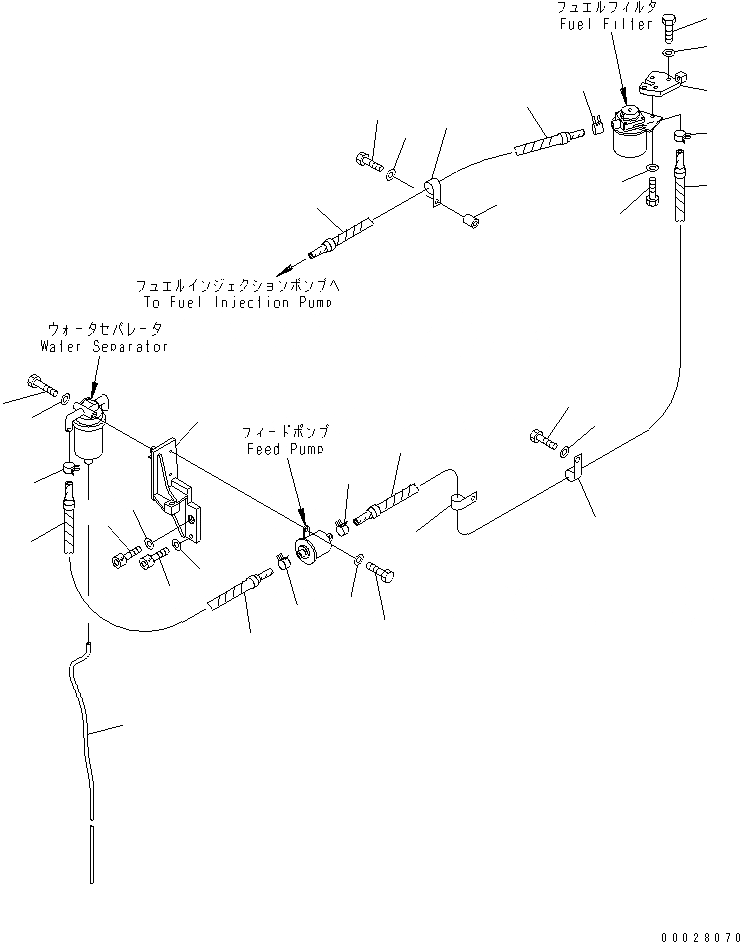 フュエルフィルタ
Fuel Filter

フュエルインジェクションポンプへ
To Fuel Injection Pump

ウォータセパレータ
Water Separator

フィードポンプ
Feed Pump

00028070