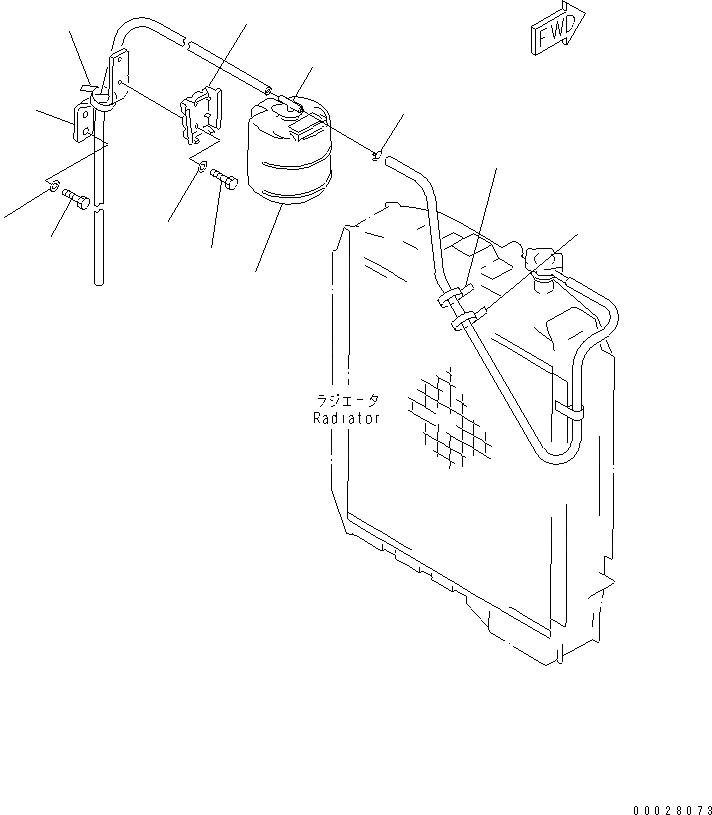 FWD

ラジエータ
Radiator

00028073