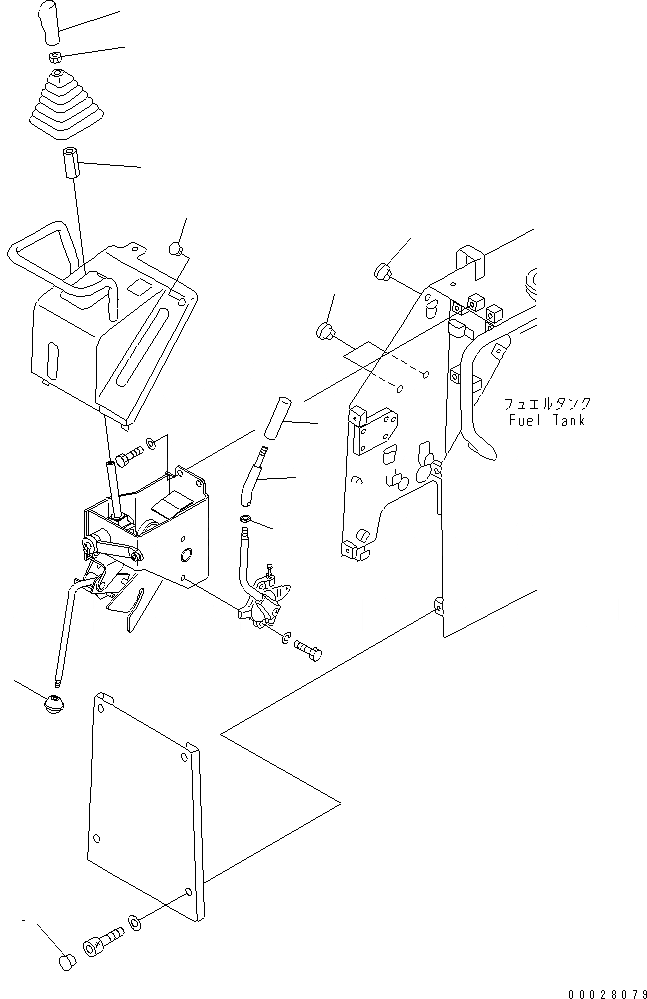 フュエルタンク
Fuel Tank

00028079