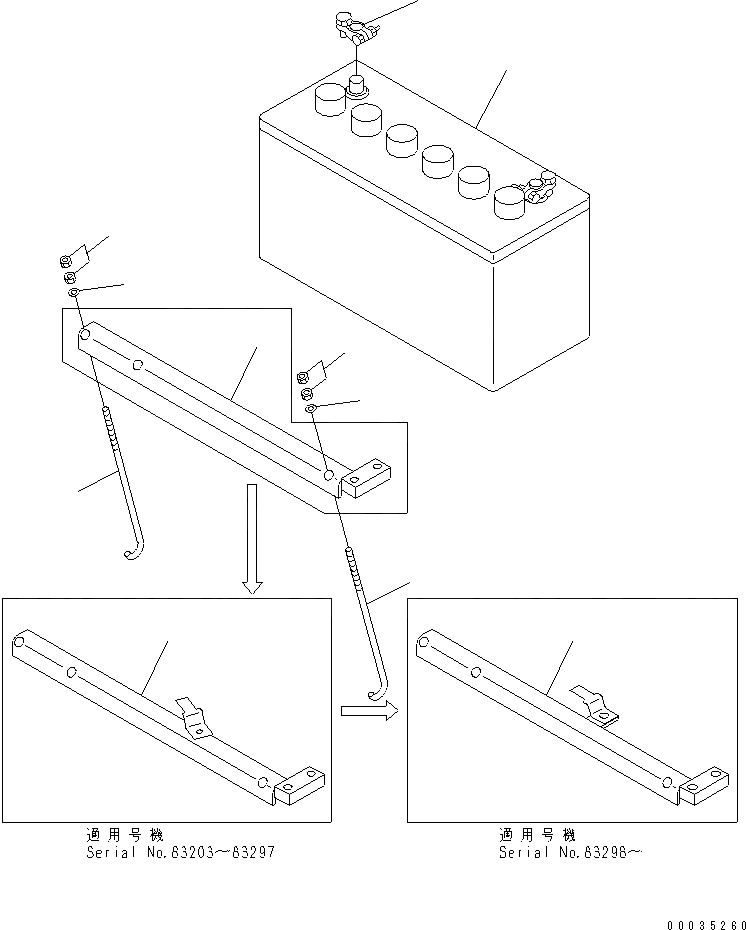 適用号機
Serial No.63203~63297

適用号機
Serial No.63298~

00035260