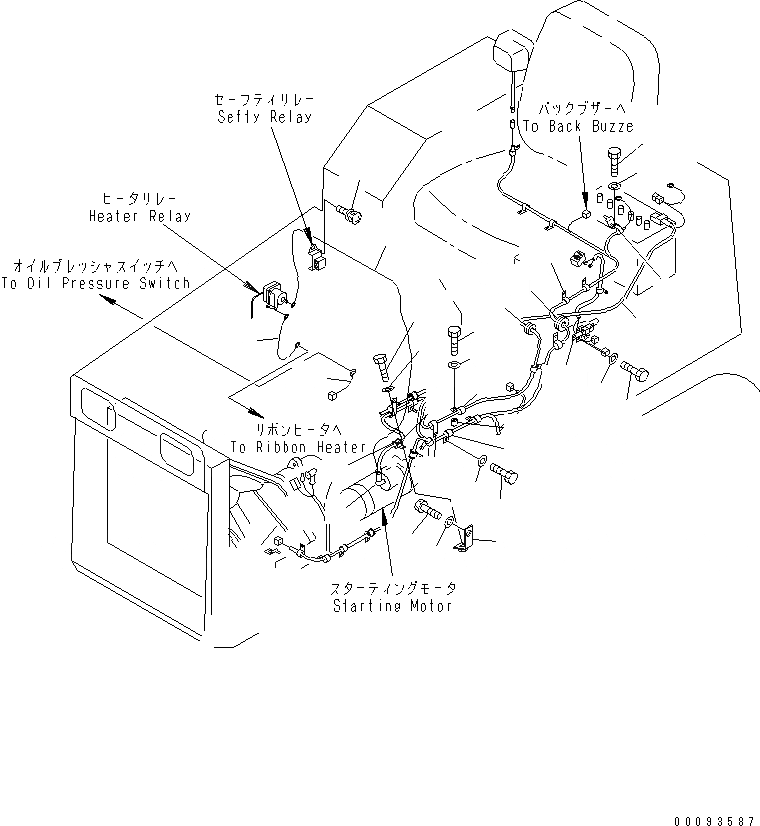 セーフティリレー
Sefty Relay

バックブザーへ
To Back Buzze

ヒータリレー
Heater Relay

オイルプレッシャスイッチへ
To Oil Pressure Switch

リボンヒータへ
To Ribbon Heater

スターティングモータ
Starting Motor

00093587