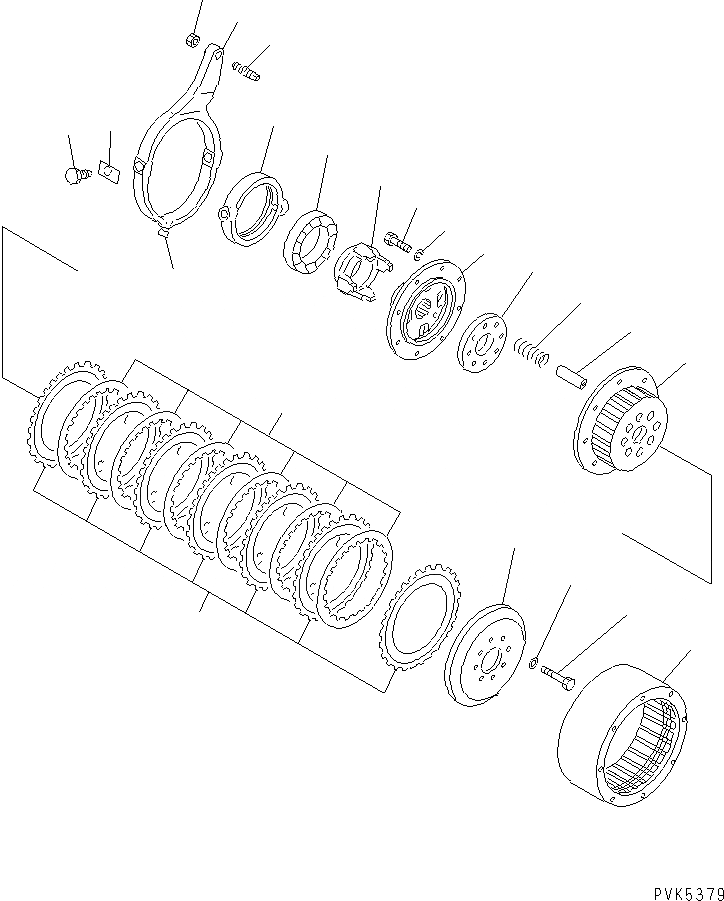 PVK5379