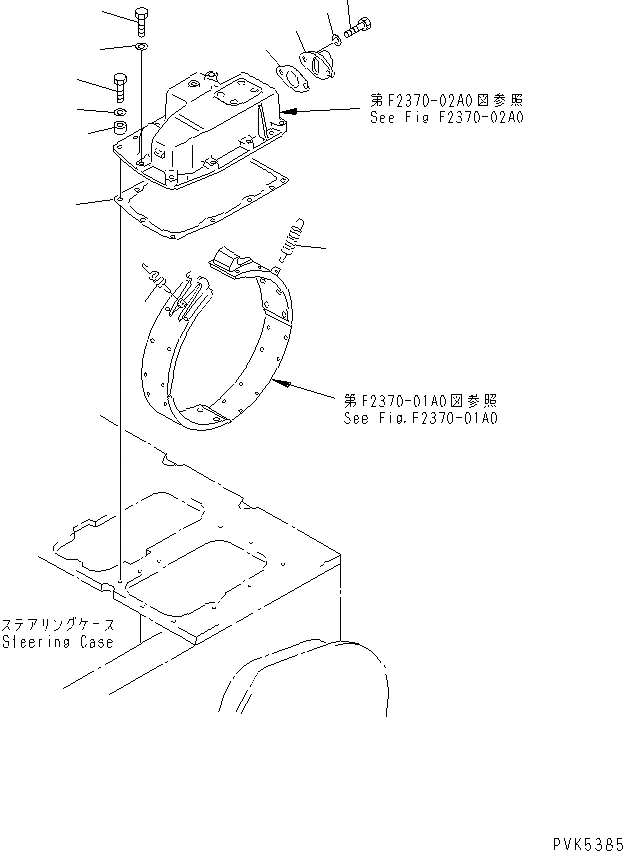 第F2370-02A0図参照
See Fig F2370-02A0

第F2370-01A0図参照
See Fig.F2370-01A0

ステアリングケース
Steering Case

PVK5385