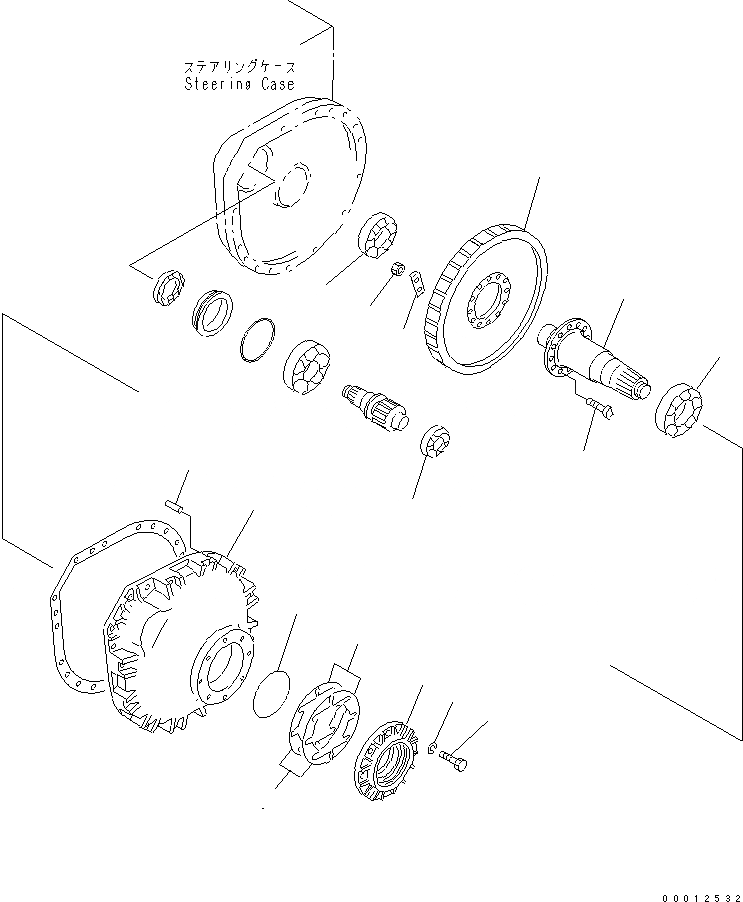 ステアリングケース
Steering Case

00012532