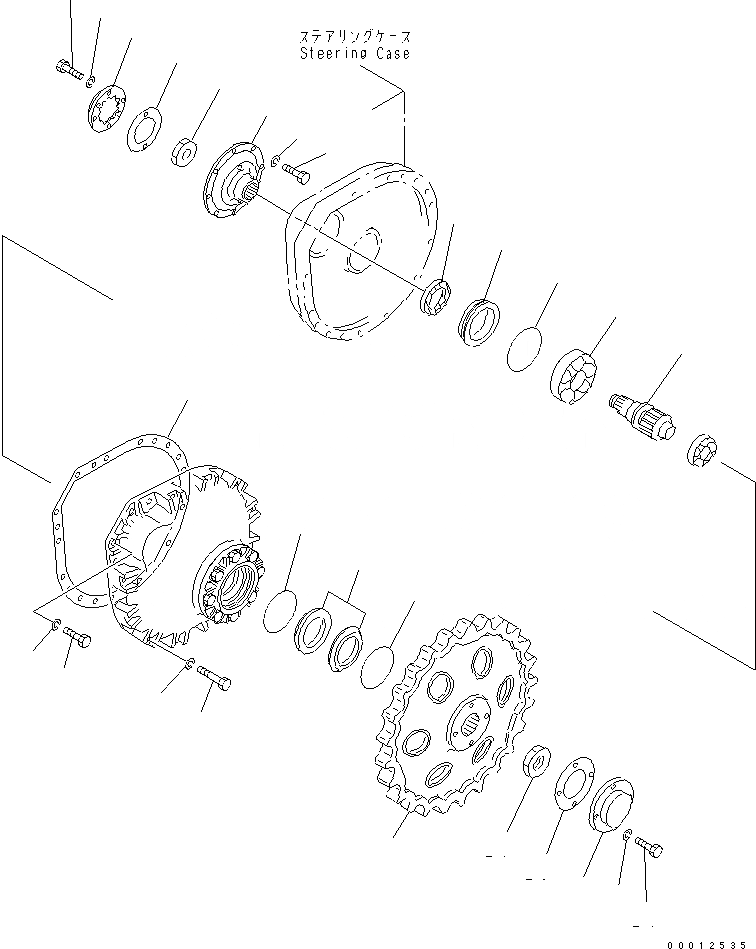 ステアリングケース
Steering Case

00012535