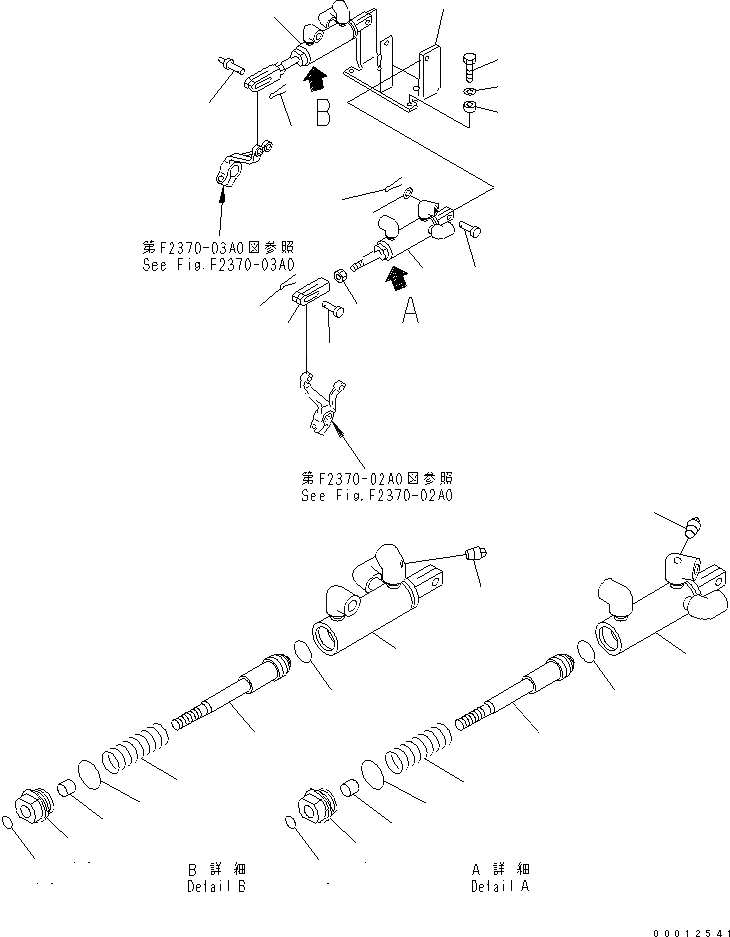 B

第F2370-03A0図参照
See Fig.F2370-03A0

A

第F2370-02A0図参照
See Fig.F2370-02A0

B 詳 細
Detail B

A 詳 細
Detail A

00012541