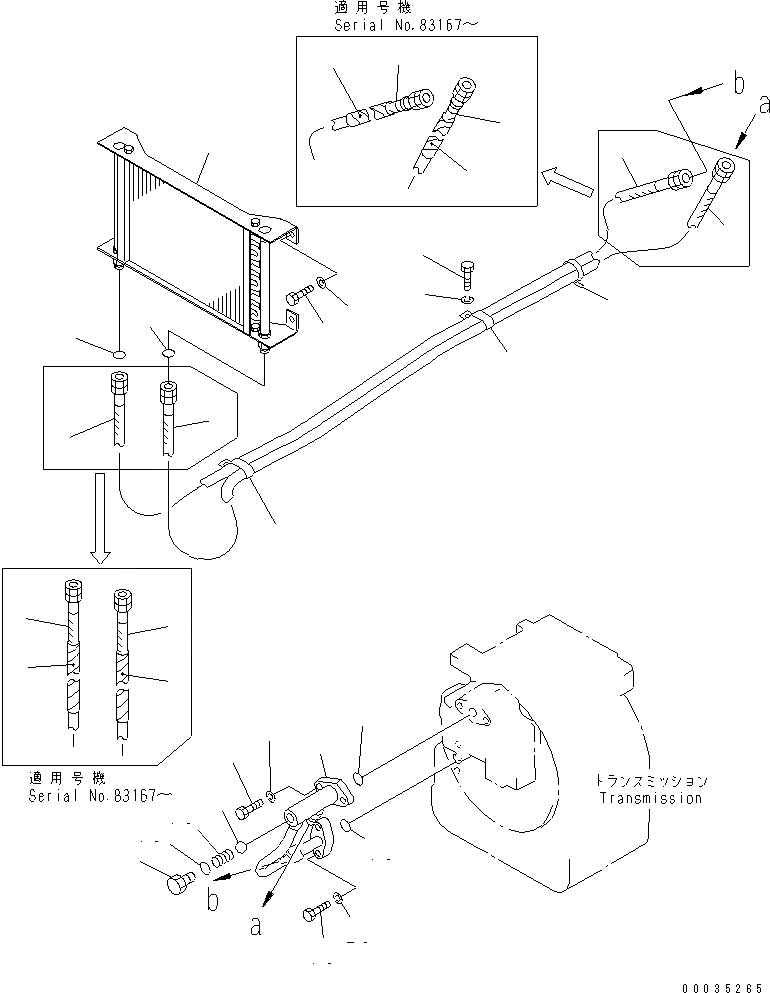 適用号機
Serial No.83167～

b
a

適用号機
Serial No.83167～

トランスミッション
Transmission

b
a

00035265