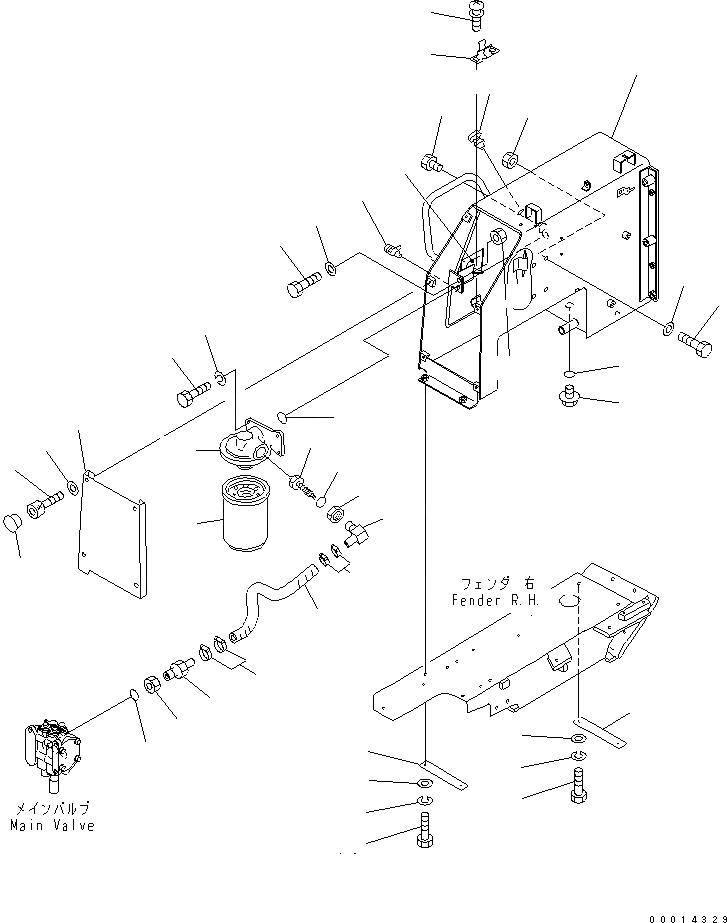 フェンダ 右
Fender R.H.

メインバルブ
Main Valve

00014329