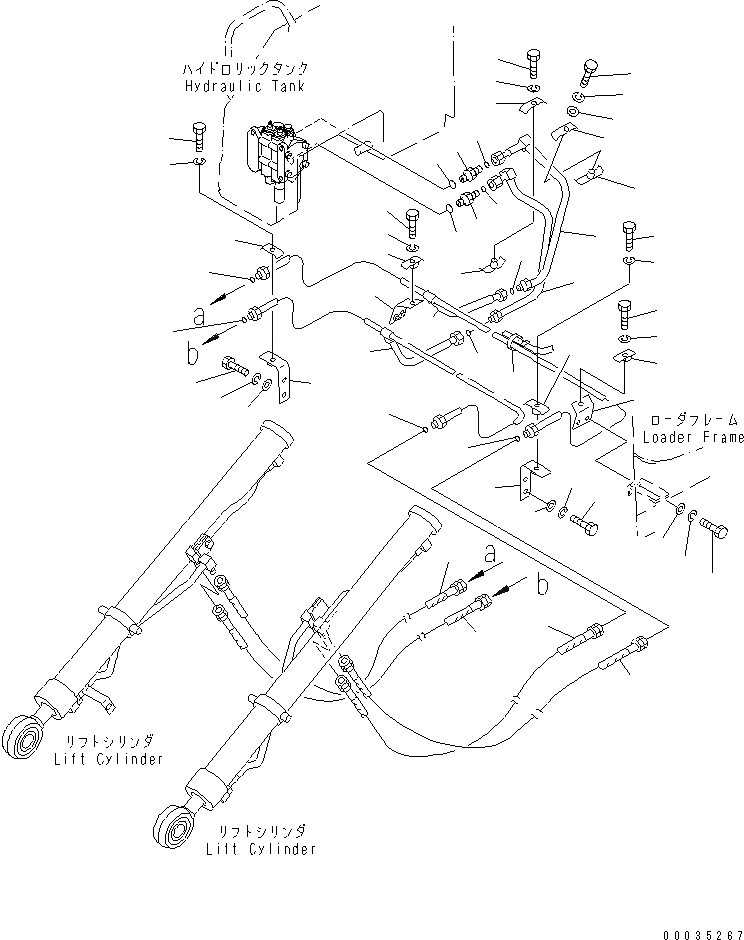 ハイドロリックタンク
Hydraulic Tank

a

b

ローダフレーム
Loader Frame

a

b

リフトシリンダ
Lift Cylinder

リフトシリンダ
Lift Cylinder

00035267