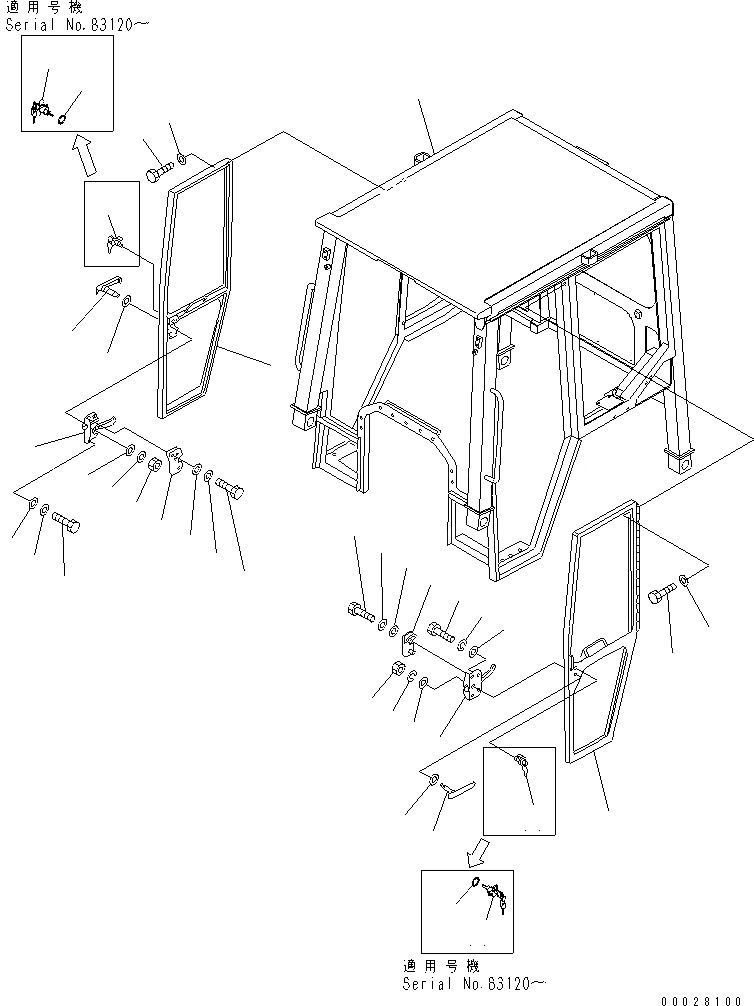 適用号機
Serial No.83120～

適用号機
Serial No.83120～

00028100