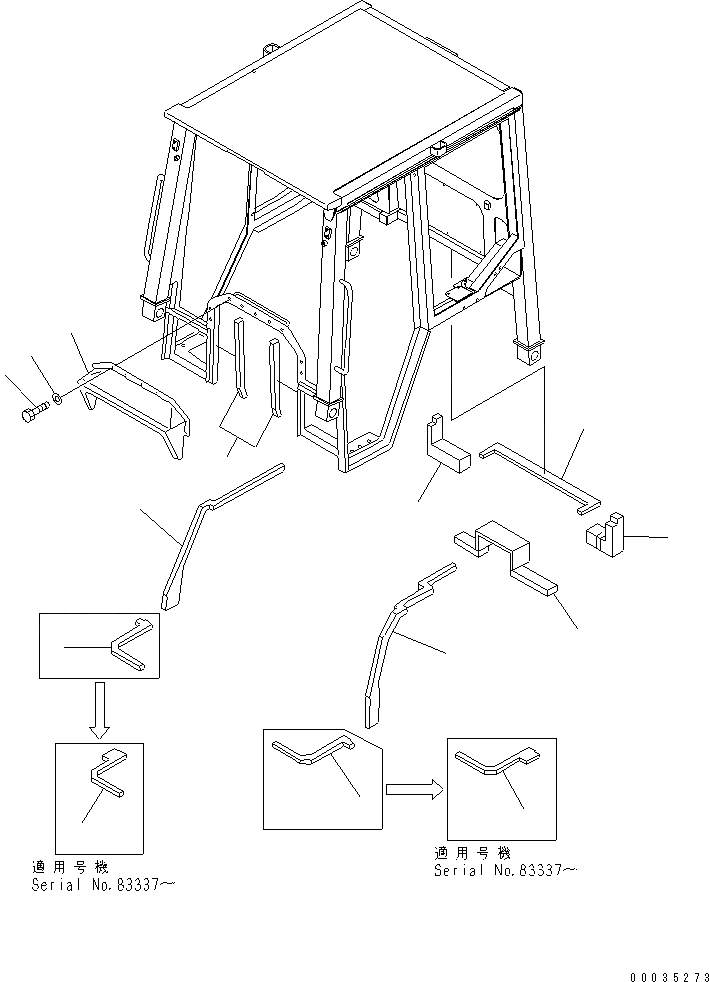 適用号機
Serial No.83337~

適用号機
Serial No.83337~

00035273