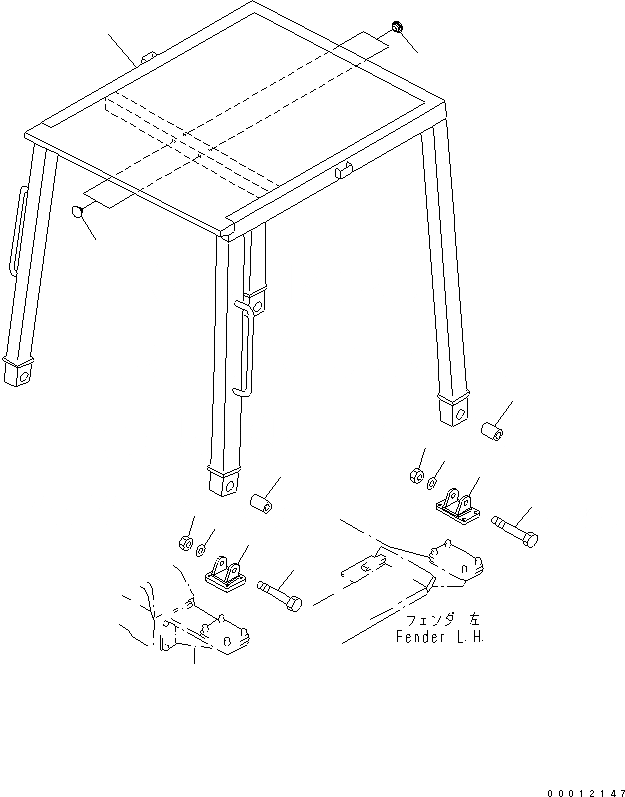 フェンダ 左
Fender L.H.

00012147