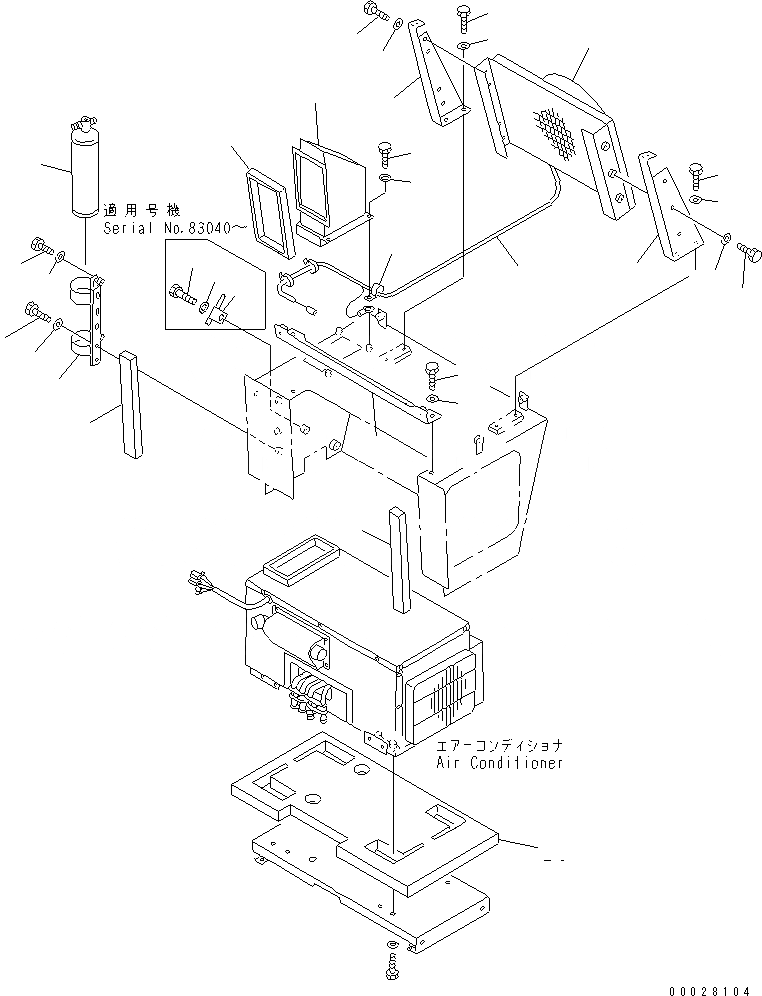 適用号機
Serial No.83040~

エアーコンディショナ
Air Conditioner

00028104