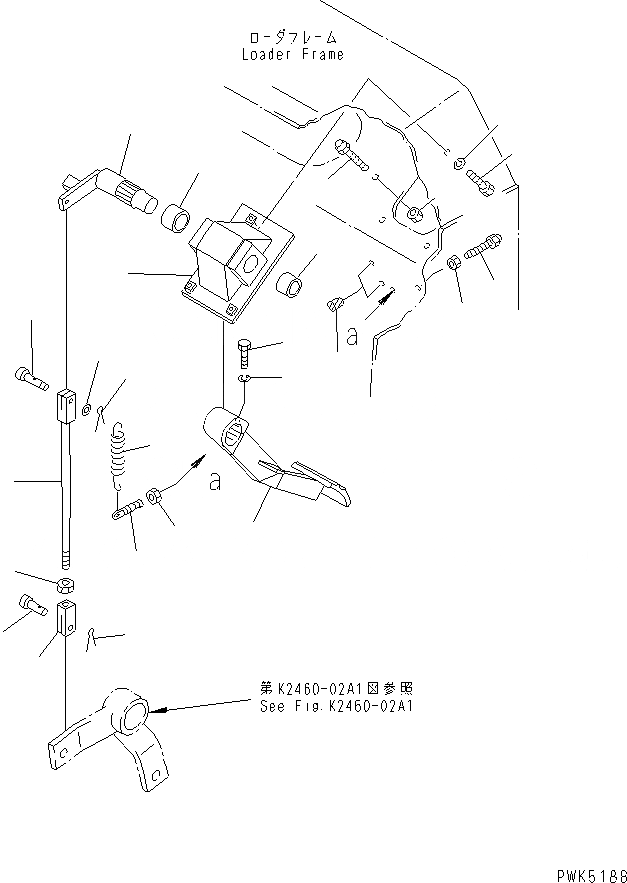 ローダフレーム
Loader Frame

a

a

第K2460-02A1図参照
See Fig.K2460-02A1

PWK5188