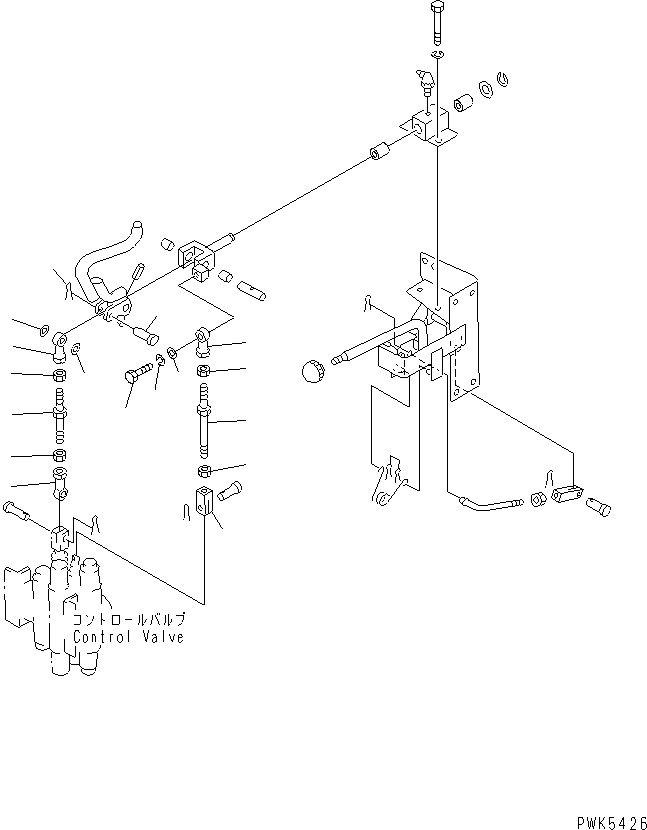 コントロールバルブ
Control Valve

PWK5426