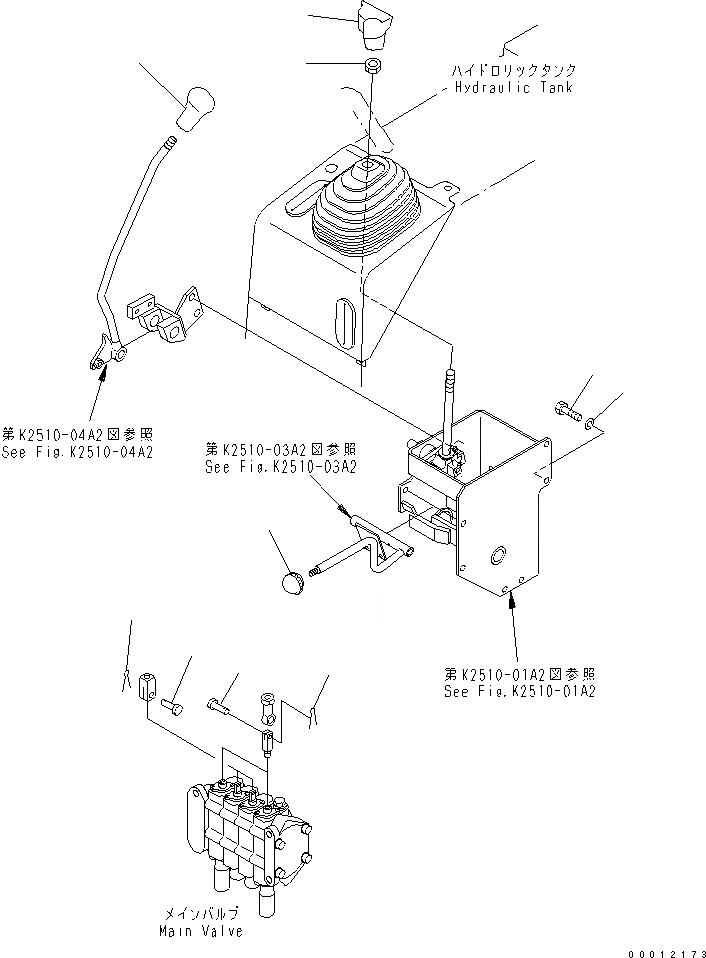 ハイドロリックタンク
Hydraulic Tank

第K2510-04A2図参照
See Fig.K2510-04A2

第K2510-03A2図参照
See Fig.K2510-03A2

第K2510-01A2図参照
See Fig.K2510-01A2

メインバルブ
Main Valve

00012173