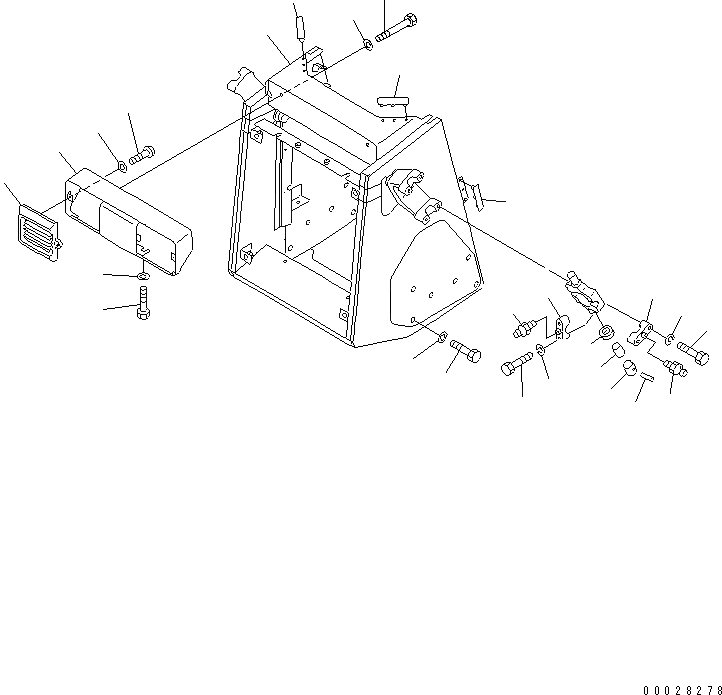 00028278