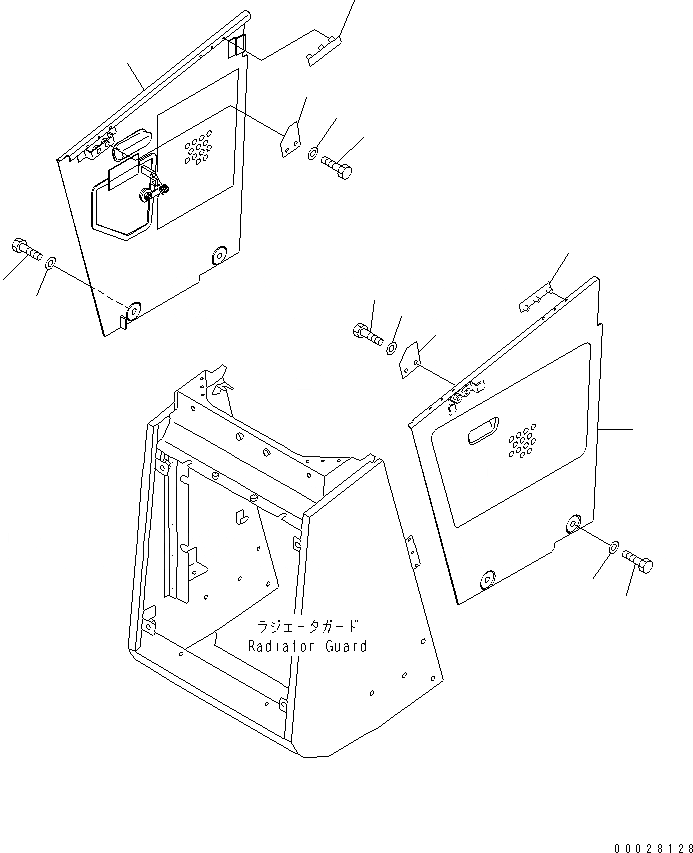 ラジエータガード
Radiator Guard

00028128